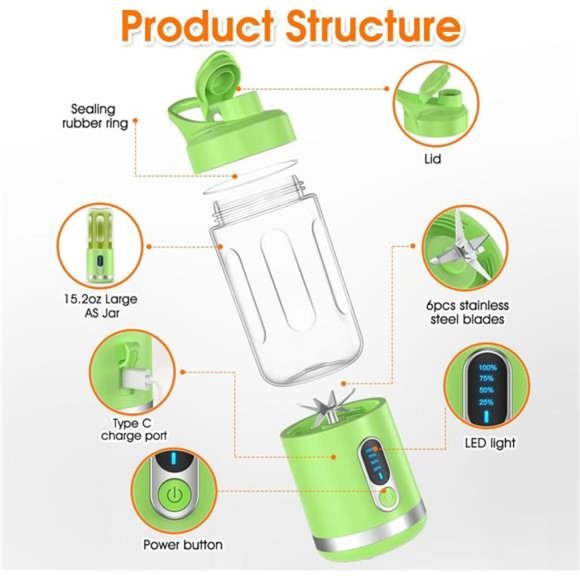 Product Structure

Sealing rubber ring

Lid

15.2oz Large AS Jar

6pcs stainless steel blades

Type C charge port

100%
75%
50%
25%

LED light

Power button